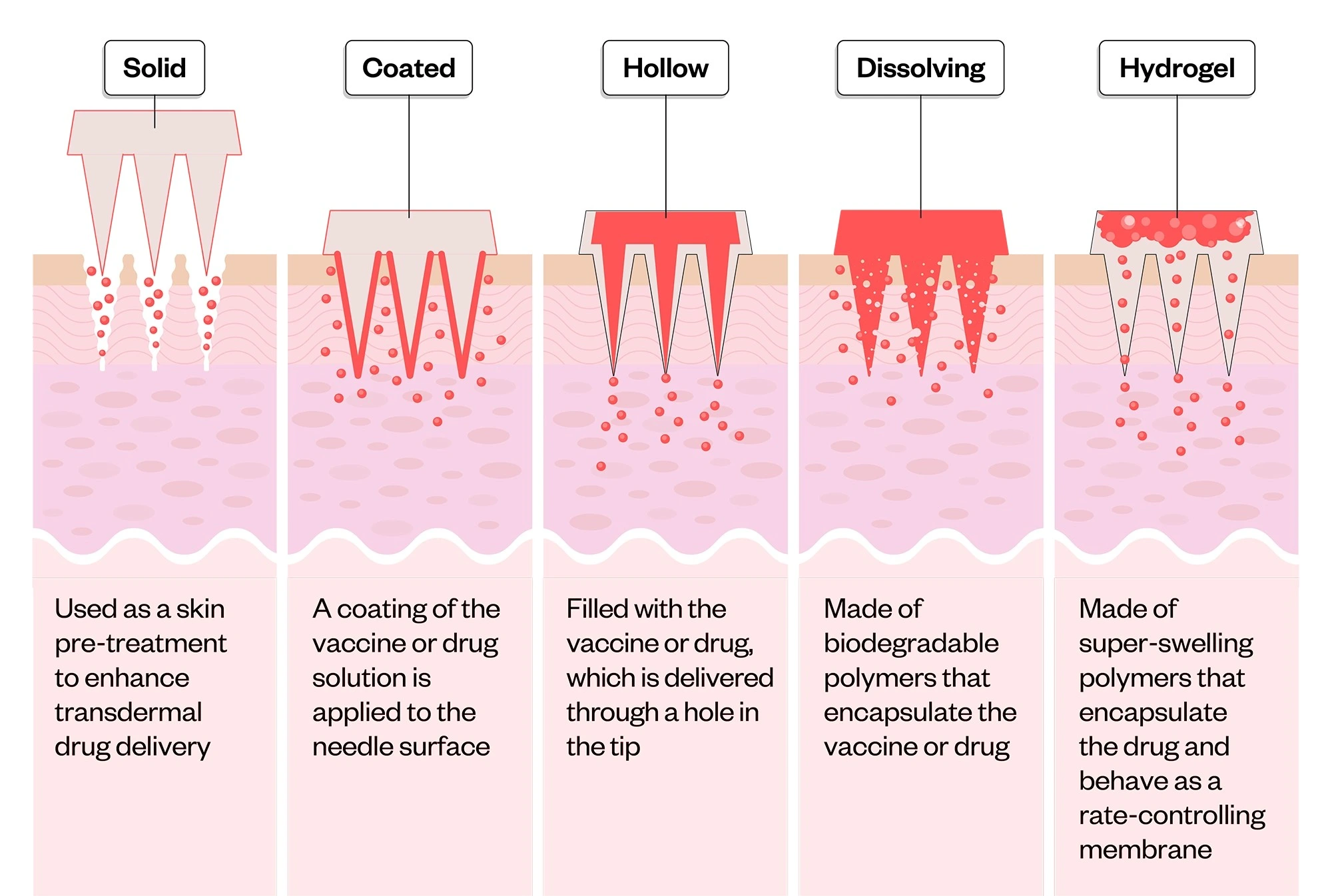 Solid

Used as a skin pre-treatment to enhance transdermal drug delivery

Coated

A coating of the vaccine or drug solution is applied to the needle surface

Hollow

Filled with the vaccine or drug, which is delivered through a hole in the tip

Dissolving

Made of biodegradable polymers that encapsulate the vaccine or drug

Hydrogel

Made of super-swelling polymers that encapsulate the drug and behave as a rate-controlling membrane